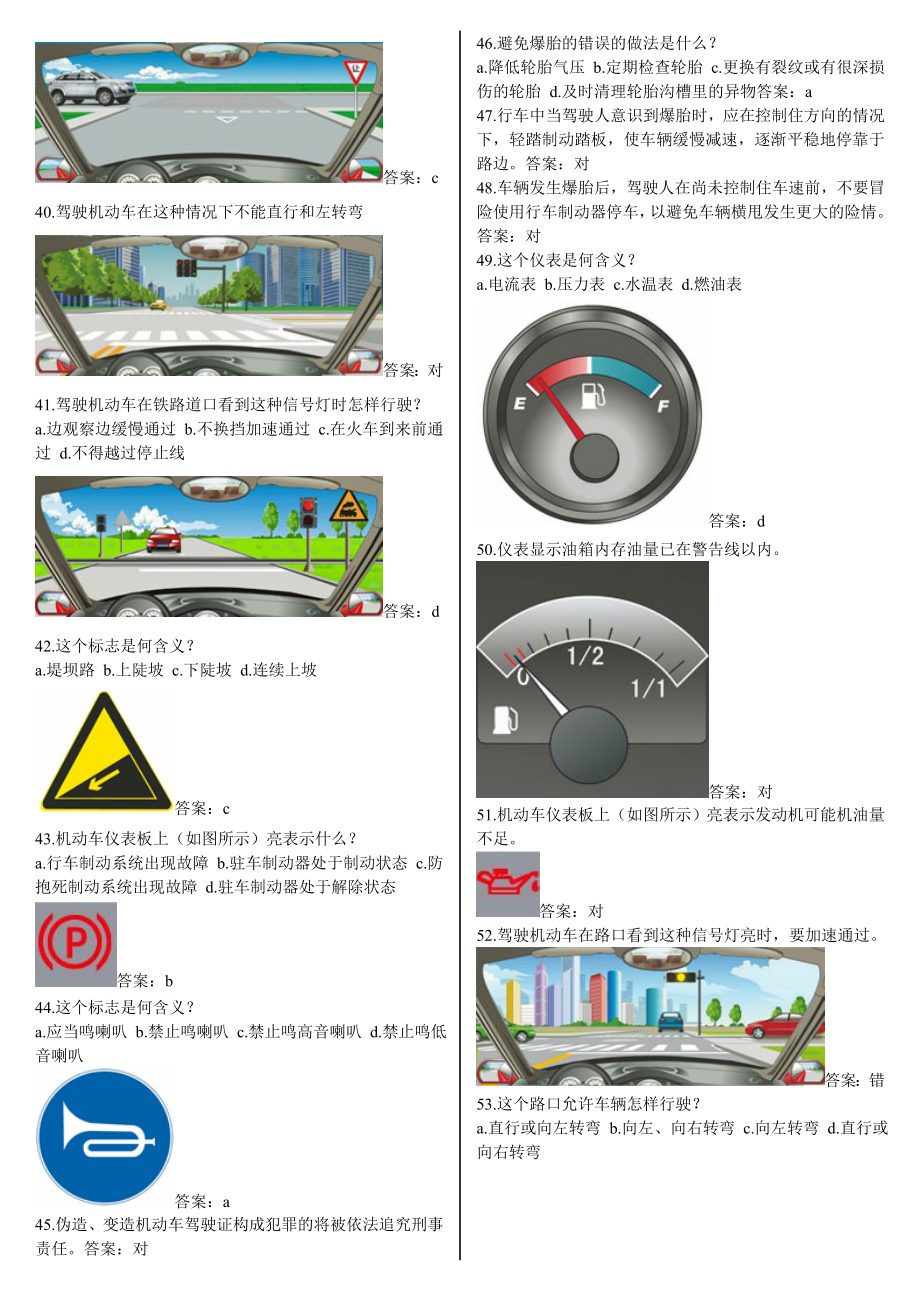 让

答案：c

40.驾驶机动车在这种情况下不能直行和左转弯

答案：对

41.驾驶机动车在铁路道口看到这种信号灯时怎样行驶？
a.边观察边缓慢通过 b.不换挡加速通过 c.在火车到来前通过 d.不得越过停止线

答案：d

42.这个标志是何含义？
a.堤坝路 b.上陡坡 c.下陡坡 d.连续上坡

答案：c

43.机动车仪表板上（如图所示）亮表示什么？
a.行车制动系统出现故障 b.驻车制动器处于制动状态 c.防抱死制动系统出现故障 d.驻车制动器处于解除状态

P

答案：b

44.这个标志是何含义？
a.应当鸣喇叭 b.禁止鸣喇叭 c.禁止鸣高音喇叭 d.禁止鸣低音喇叭

答案：a

45.伪造、变造机动车驾驶证构成犯罪的将被依法追究刑事责任。答案：对

46.避免爆胎的错误的做法是什么？
a.降低轮胎气压 b.定期检查轮胎 c.更换有裂纹或有很深损伤的轮胎 d.及时清理轮胎沟槽里的异物答案：a

47.行车中当驾驶人意识到爆胎时，应在控制住方向的情况下，轻踏制动踏板，使车辆缓慢减速，逐渐平稳地停靠于路边。答案：对

48.车辆发生爆胎后，驾驶人在尚未控制住车速前，不要冒险使用行车制动器停车，以避免车辆横甩发生更大的险情。答案：对

49.这个仪表是何含义？
a.电流表 b.压力表 c.水温表 d.燃油表

E F

答案：d

50.仪表显示油箱内存油量已在警告线以内。

0 1/2 1/1

答案：对

51.机动车仪表板上（如图所示）亮表示发动机可能机油量不足。

答案：对

52.驾驶机动车在路口看到这种信号灯亮时，要加速通过。

答案：错

53.这个路口允许车辆怎样行驶？
a.直行或向左转弯 b.向左、向右转弯 c.向左转弯 d.直行或向右转弯